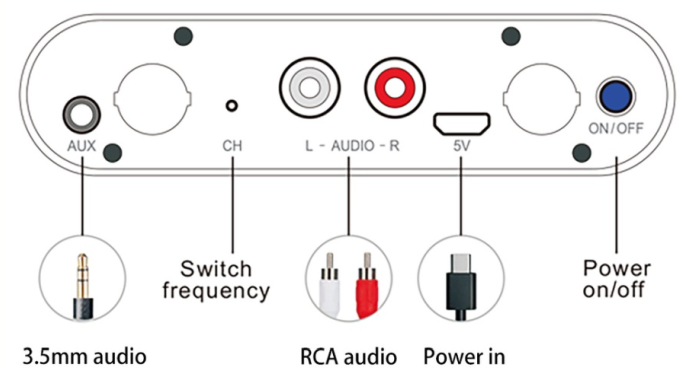 AUX
CH
L - AUDIO - R
5V
ON/OFF

Switch frequency

Power on/off

3.5mm audio
RCA audio
Power in